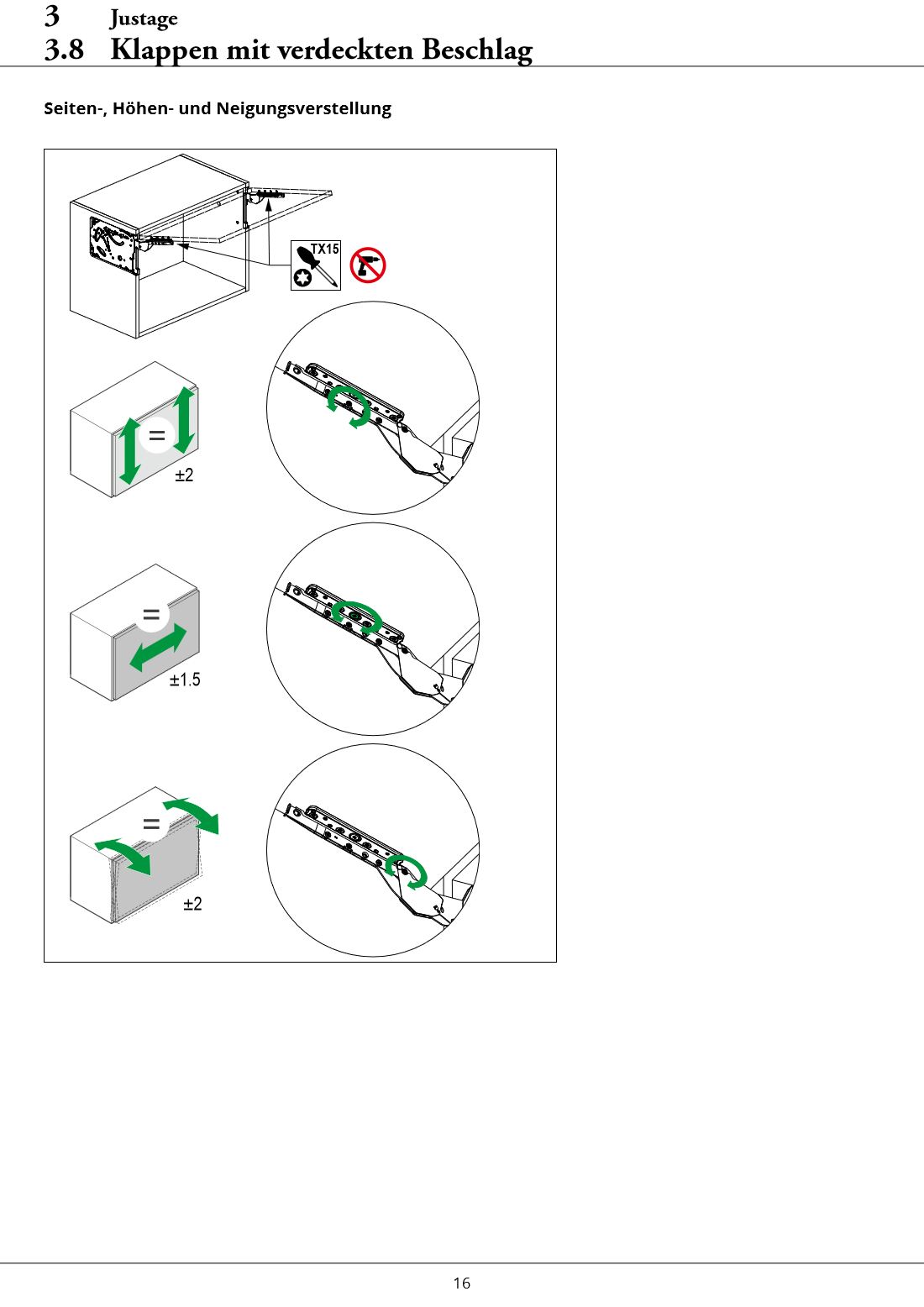 3 Justage
3.8 Klappen mit verdeckten Beschlag

Seiten-, Höhen- und Neigungsverstellung

TX15

=
±2

=
±1.5

=
±2

16