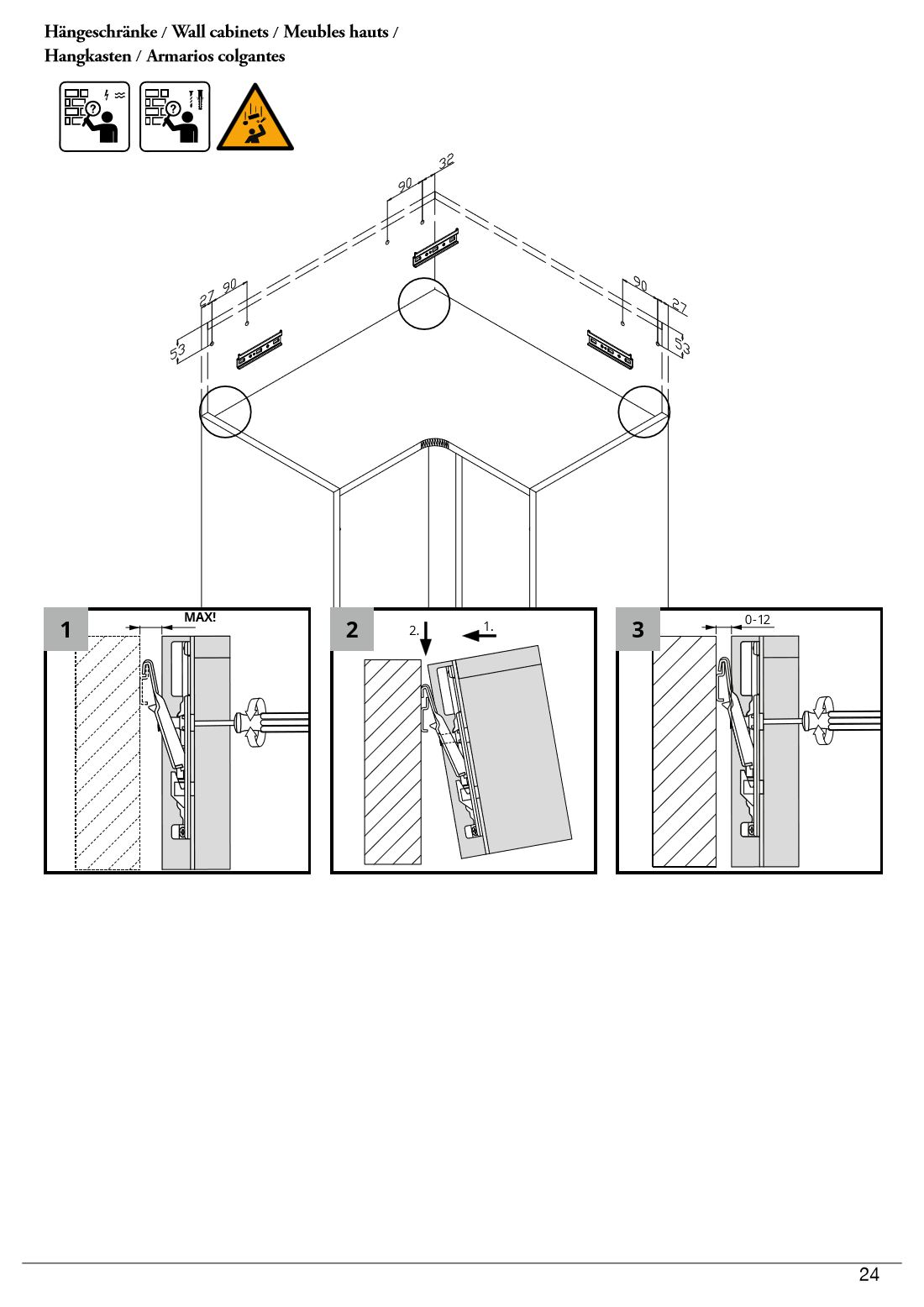 Hängeschränke / Wall cabinets / Meubles hauts / Hangkasten / Armarios colgantes

90
32
27
90
53
90
27
53

1
MAX!

2
2.
1.

3
0-12

24